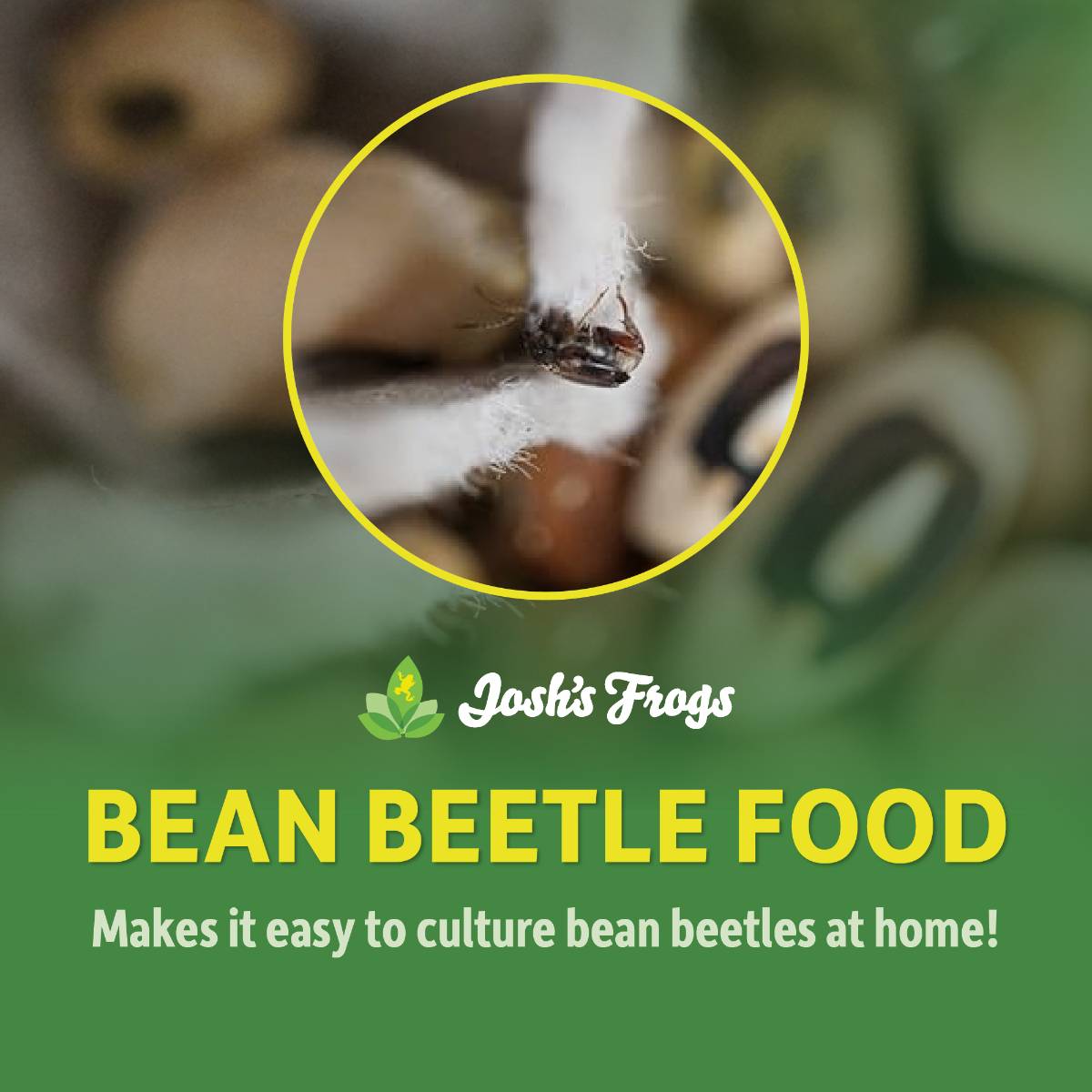 Josh's Frogs

BEAN BEETLE FOOD

Makes it easy to culture bean beetles at home!