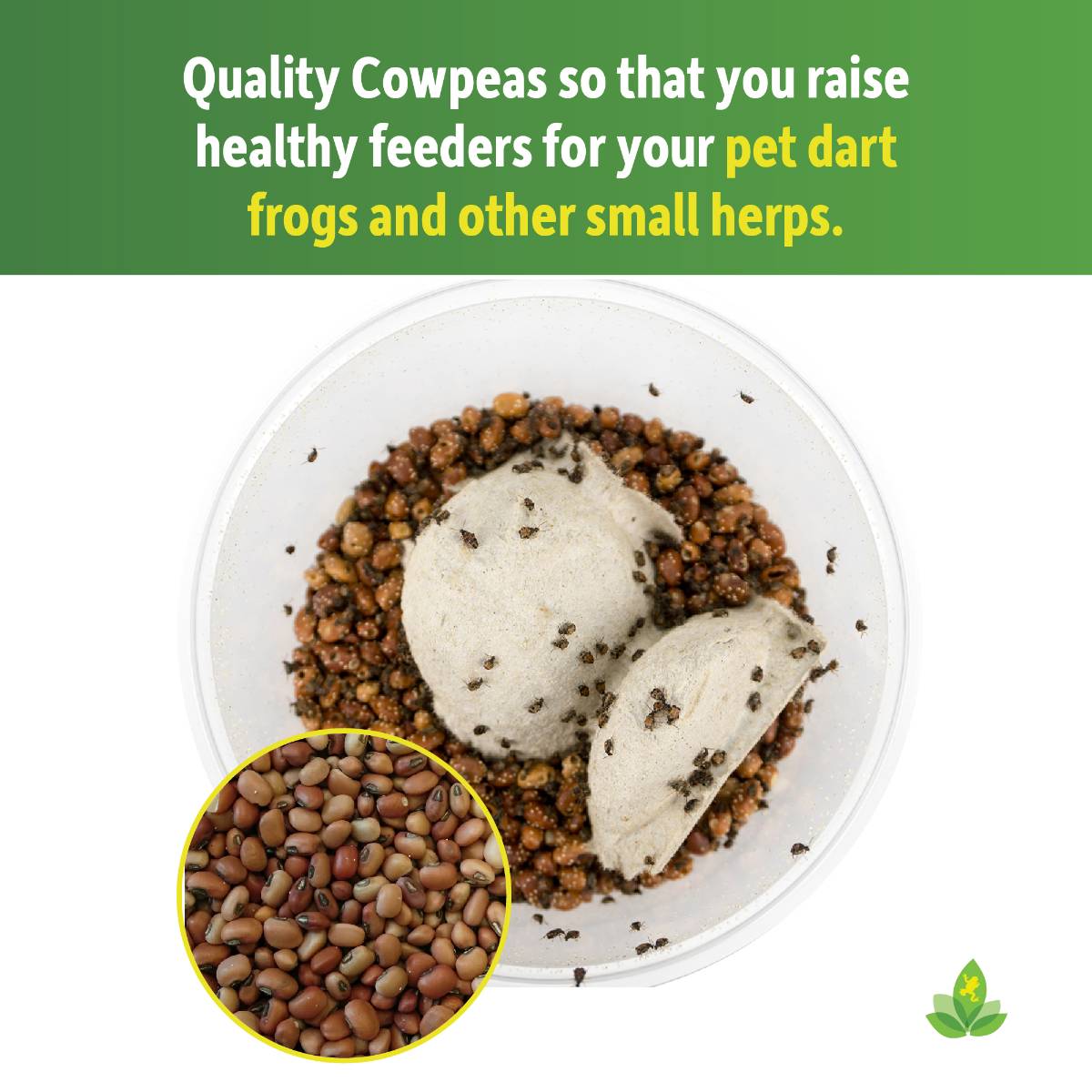 Quality Cowpeas so that you raise healthy feeders for your pet dart frogs and other small herps.