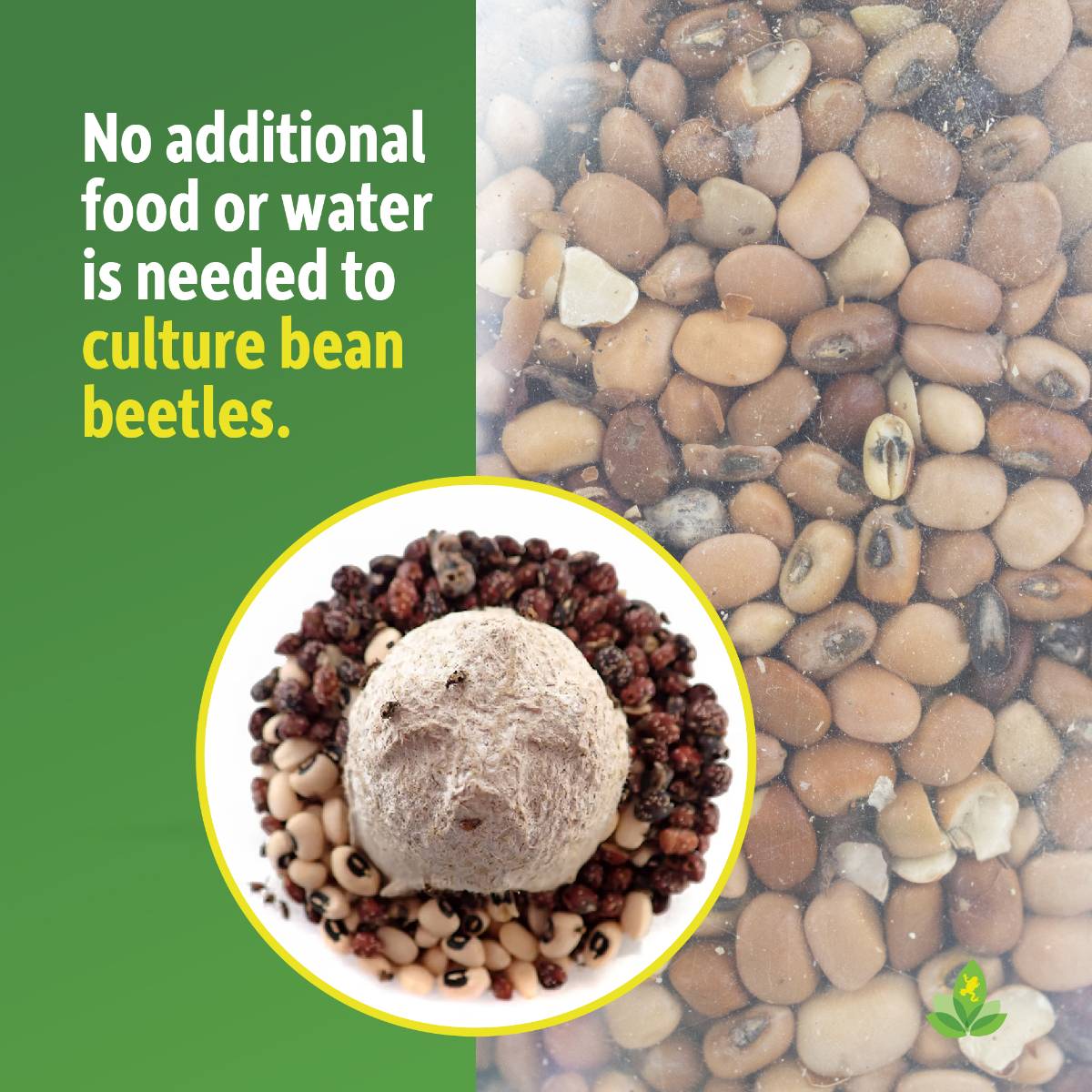 No additional food or water is needed to culture bean beetles.