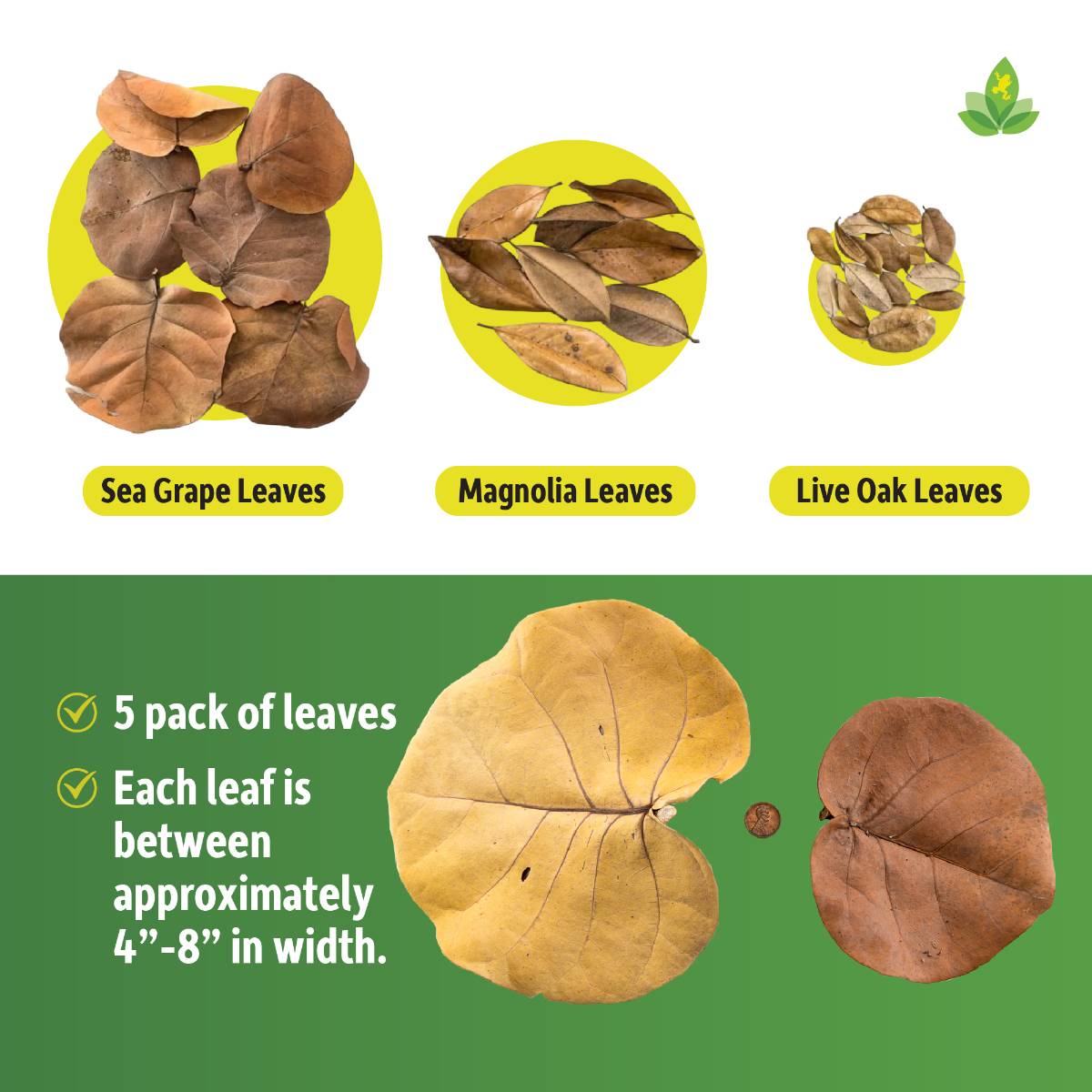 Sea Grape Leaves

Magnolia Leaves

Live Oak Leaves

5 pack of leaves

Each leaf is between approximately 4”-8” in width.